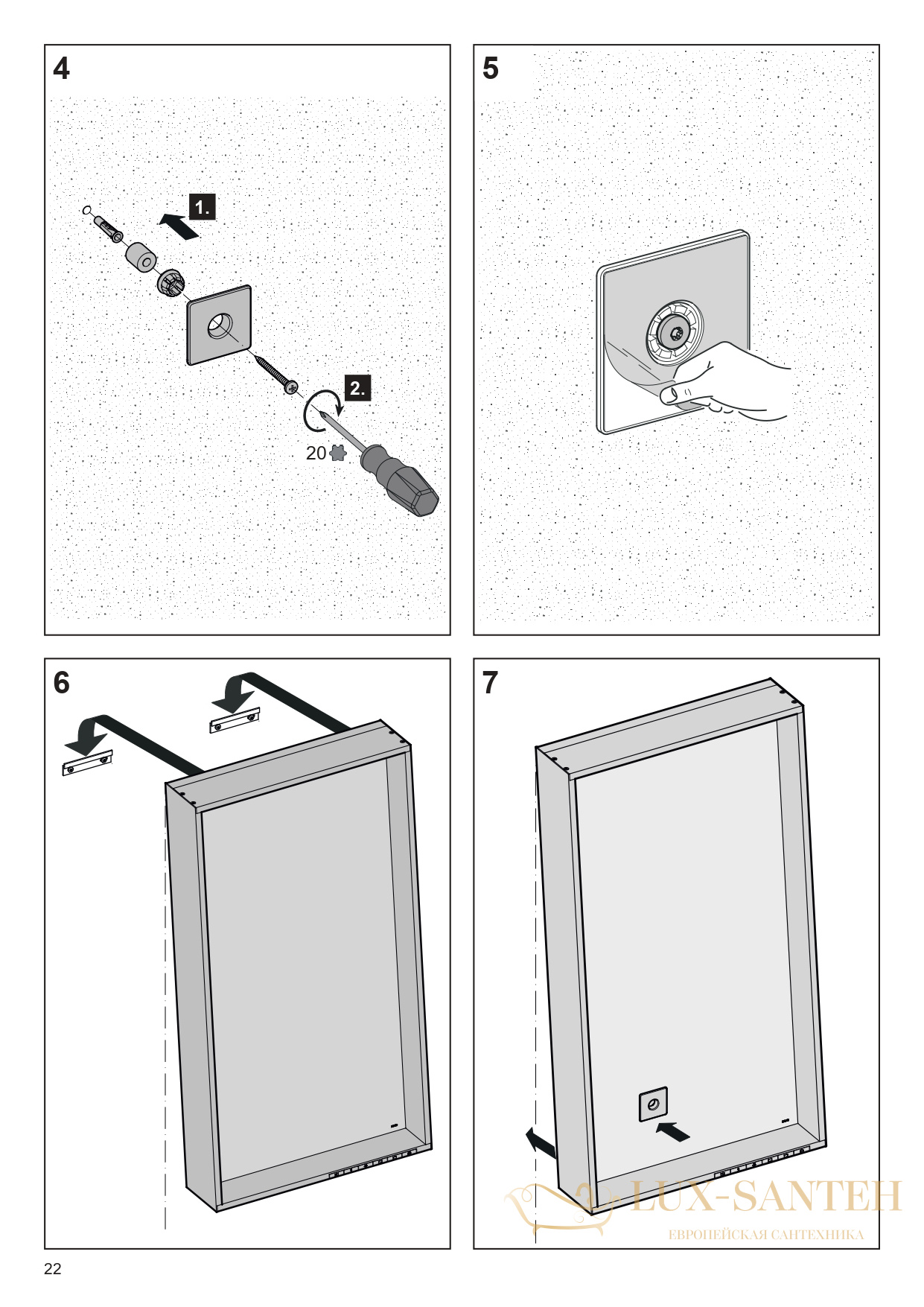 4

1.

2.

20

5

6

7

LUX-SANTEH
ЕВРОПЕЙСКАЯ САНТЕХНИКА

22