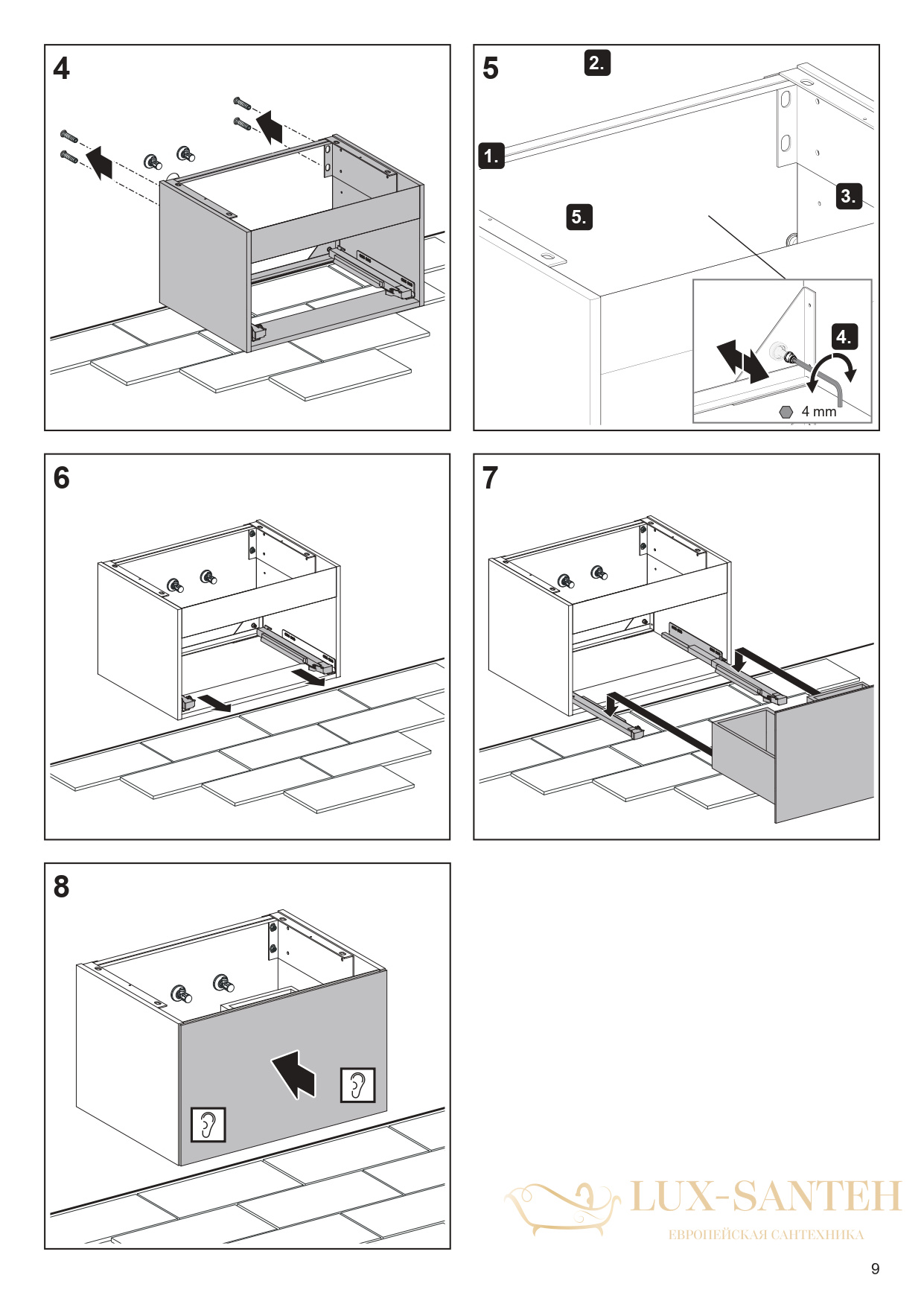 4

5

2.

1.

3.

5.

4.

4 mm

6

7

8

LUX-SANTEH
ЕВРОПЕЙСКАЯ САНТЕХНИКА

9