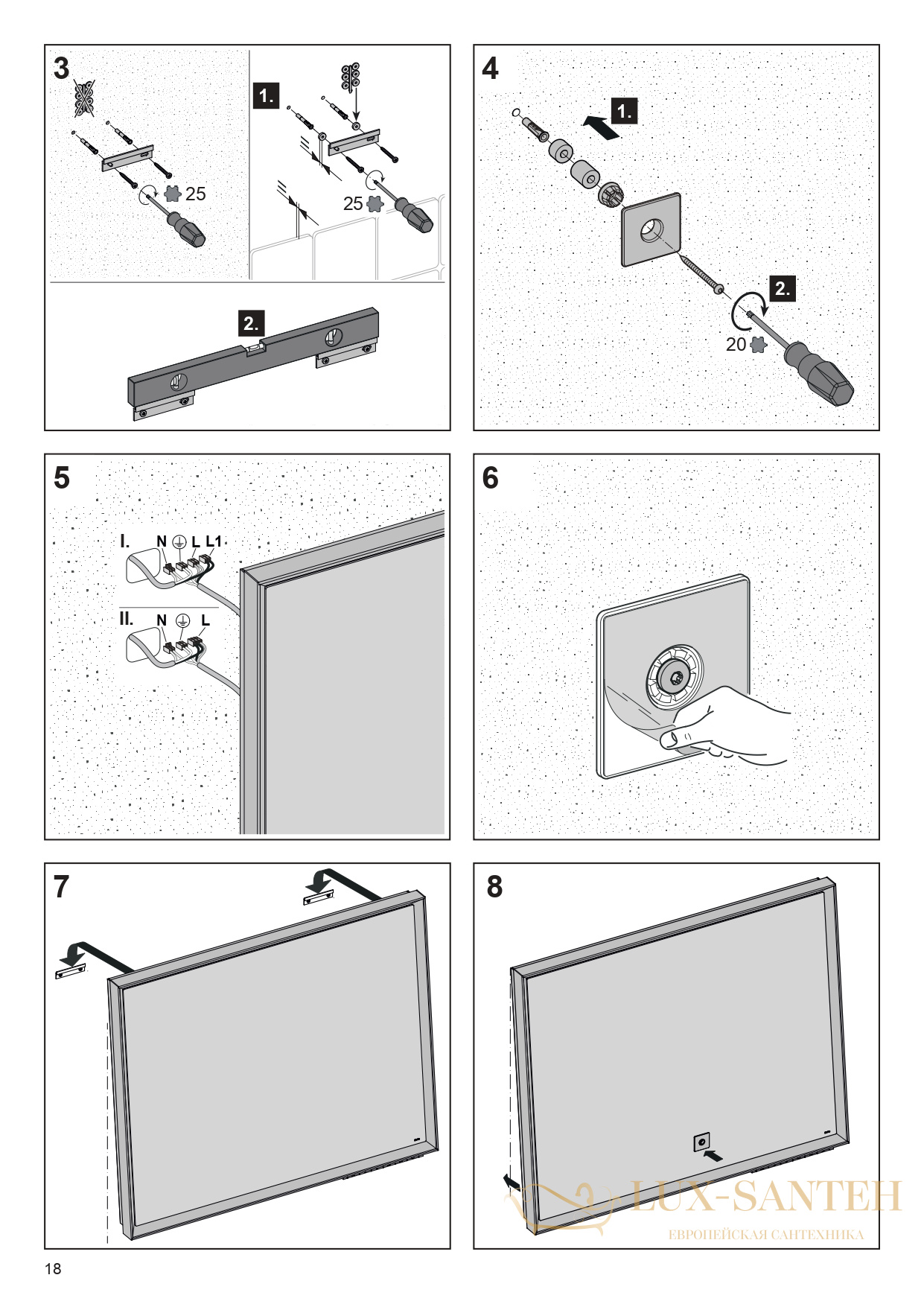 3

25

1.

25

2.

4

1.

2.

20

5

I. N L L1

II. N L

6

7

8

LUX-SANTEH
ЕВРОПЕЙСКАЯ САНТЕХНИКА

18