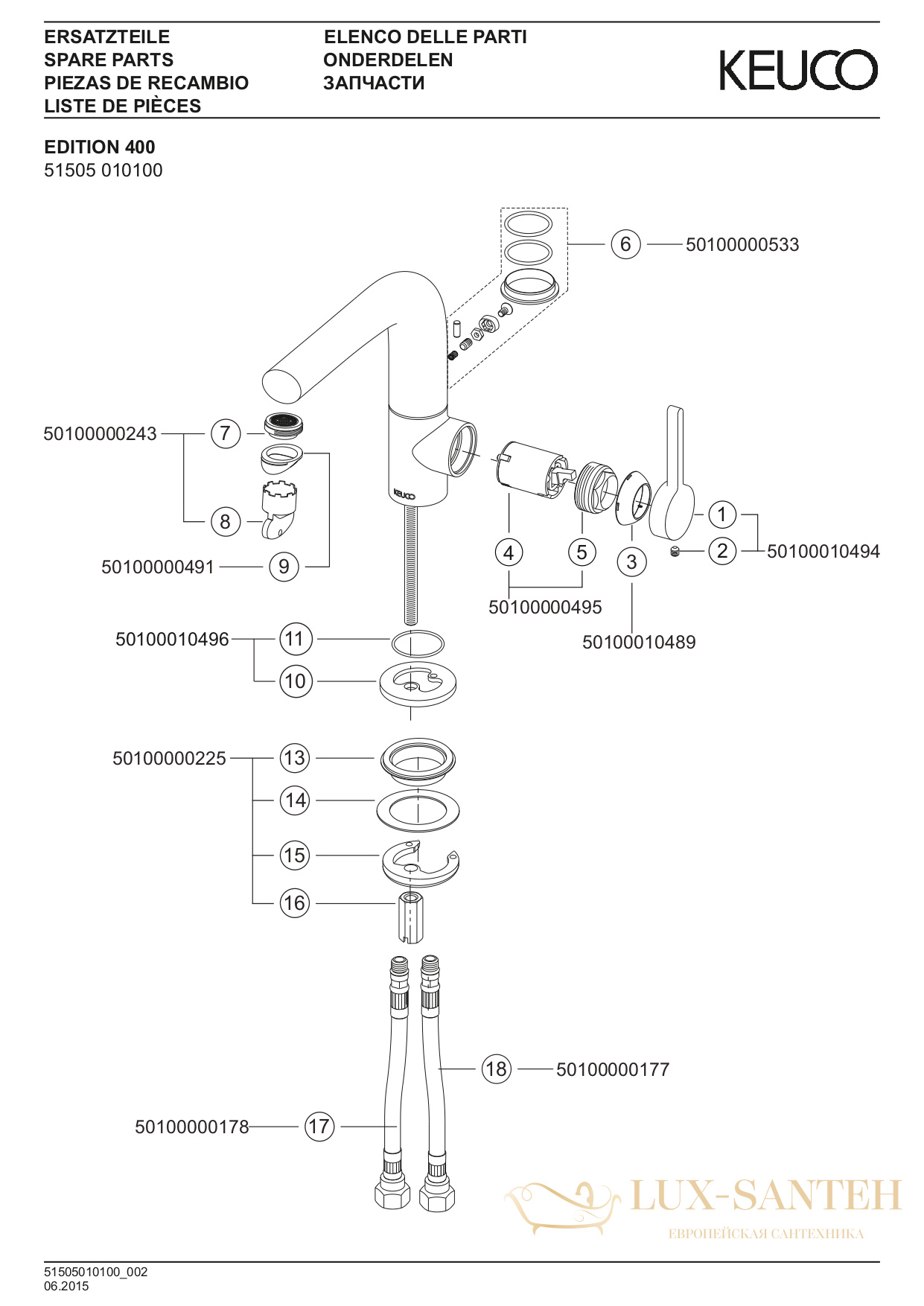 ERSATZTEILE
SPARE PARTS
PIEZAS DE RECAMBIO
LISTE DE PIÈCES

ELENCO DELLE PARTI
ONDERDELEN
ЗАПЧАСТИ

KEUCO

EDITION 400
51505 010100

6 50100000533

50100000243 7

8

50100000491 9

KEUCO

1
2 50100010494

4 5 3

50100000495

50100010489

50100010496 11

10

50100000225 13

14

15

16

18 50100000177

50100000178 17

LUX-SANTEH
ЕВРОПЕЙСКАЯ САНТЕХНИКА

51505010100_002
06.2015