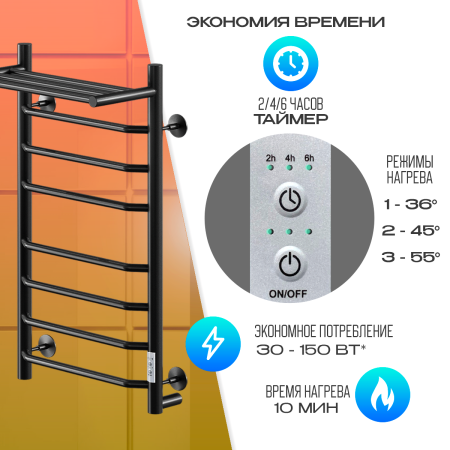 ЭКОНОМИЯ ВРЕМЕНИ

2/4/6 ЧАСОВ
ТАЙМЕР

2h 4h 6h

ON/OFF

РЕЖИМЫ НАГРЕВА

1 - 36°

2 - 45°

3 - 55°

ЭКОНОМНОЕ ПОТРЕБЛЕНИЕ
30 - 150 ВТ*

ВРЕМЯ НАГРЕВА
10 МИН